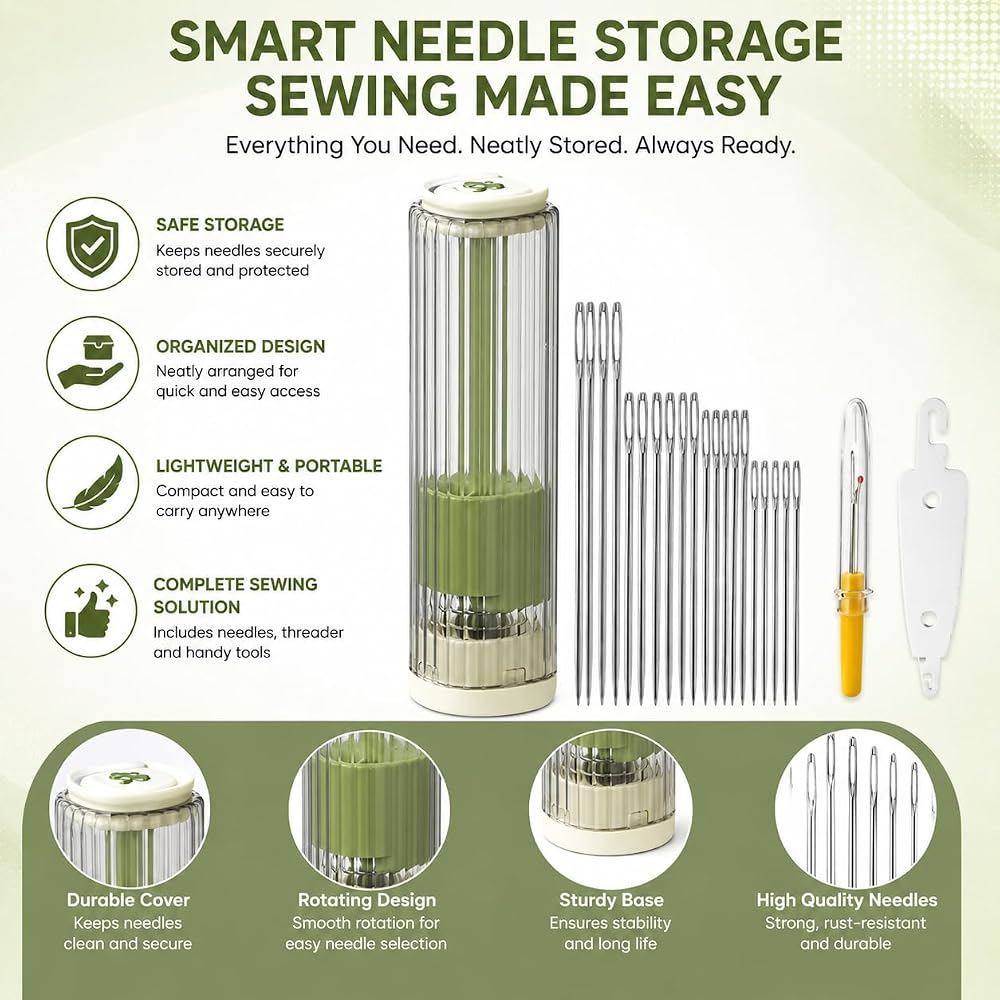 SMART NEEDLE STORAGE
SEWING MADE EASY

Everything You Need. Neatly Stored. Always Ready.

SAFE STORAGE
Keeps needles securely stored and protected

ORGANIZED DESIGN
Neatly arranged for quick and easy access

LIGHTWEIGHT & PORTABLE
Compact and easy to carry anywhere

COMPLETE SEWING SOLUTION
Includes needles, threader and handy tools

Durable Cover
Keeps needles clean and secure

Rotating Design
Smooth rotation for easy needle selection

Sturdy Base
Ensures stability and long life

High Quality Needles
Strong, rust-resistant and durable